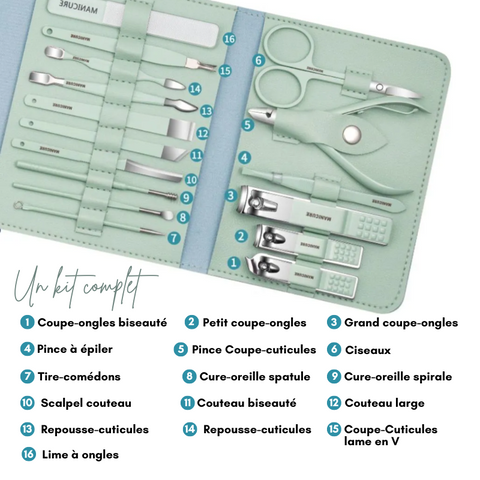 MANICURE

16

15

14

13

12

11

10

9

8

7

6

5

4

3

2

1

MANICURE

Un kit complet

1 Coupe-ongles biseauté

2 Petit coupe-ongles

3 Grand coupe-ongles

4 Pince à épiler

5 Pince Coupe-cuticules

6 Ciseaux

7 Tire-comédons

8 Cure-oreille spatule

9 Cure-oreille spirale

10 Scalpel couteau

11 Couteau biseauté

12 Couteau large

13 Repousse-cuticules

14 Repousse-cuticules

15 Coupe-Cuticules lame en V

16 Lime à ongles